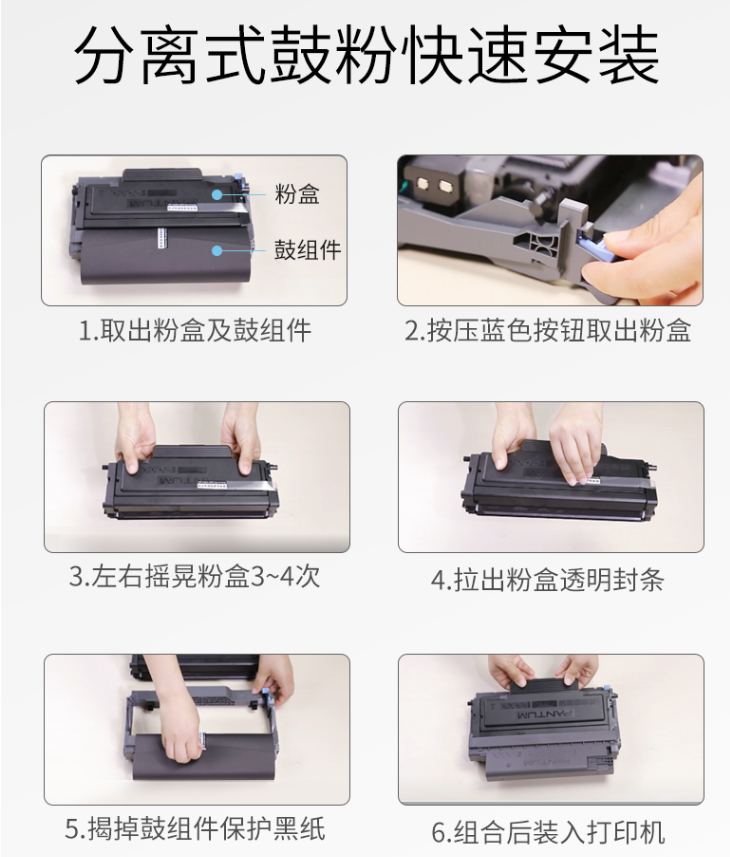 分离式鼓粉快速安装

粉盒

鼓组件

1.取出粉盒及鼓组件

2.按压蓝色按钮取出粉盒

3.左右摇晃粉盒3~4次

4.拉出粉盒透明封条

5.揭掉鼓组件保护黑纸

PANTUM

6.组合后装入打印机